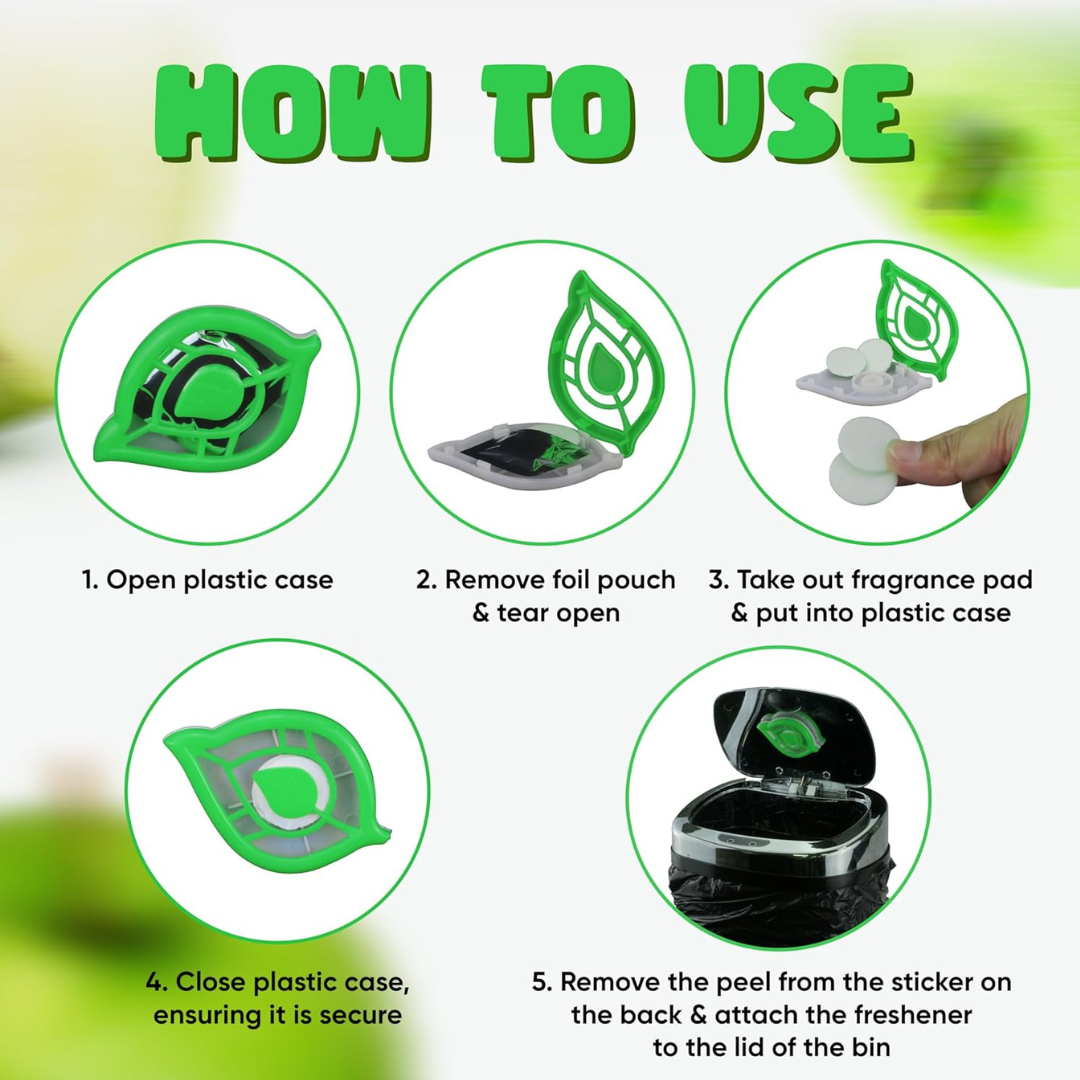 HOW TO USE

1. Open plastic case

2. Remove foil pouch & tear open

3. Take out fragrance pad & put into plastic case

4. Close plastic case, ensuring it is secure

5. Remove the peel from the sticker on the back & attach the freshener to the lid of the bin