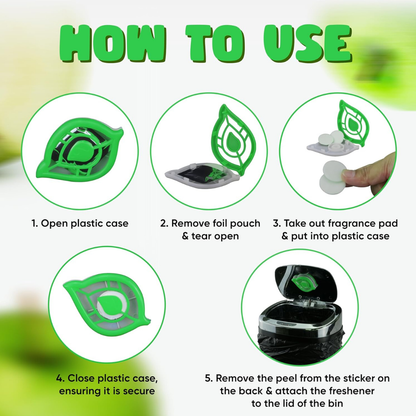 HOW TO USE

1. Open plastic case

2. Remove foil pouch & tear open

3. Take out fragrance pad & put into plastic case

4. Close plastic case, ensuring it is secure

5. Remove the peel from the sticker on the back & attach the freshener to the lid of the bin