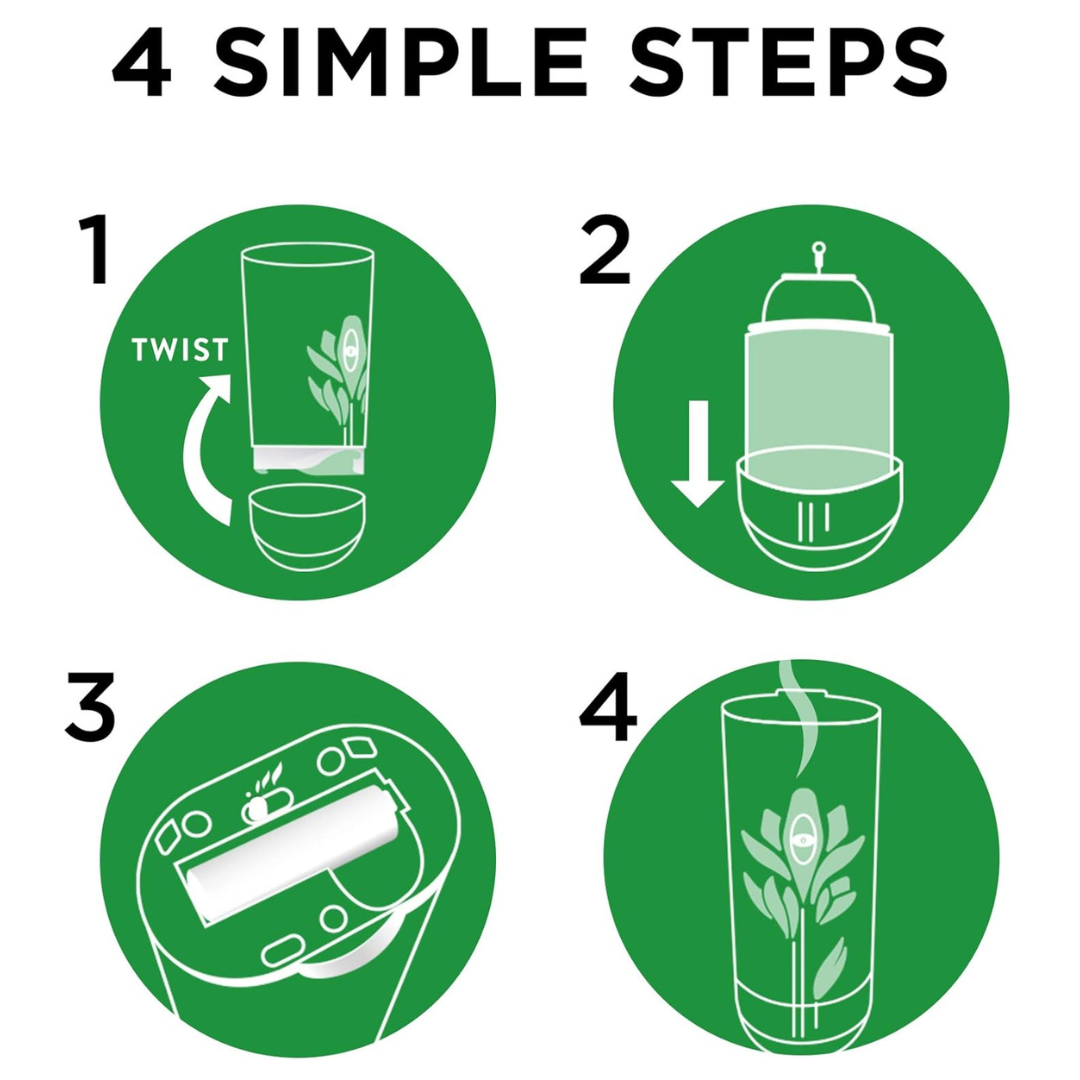 4 SIMPLE STEPS

1

TWIST

2

3

4