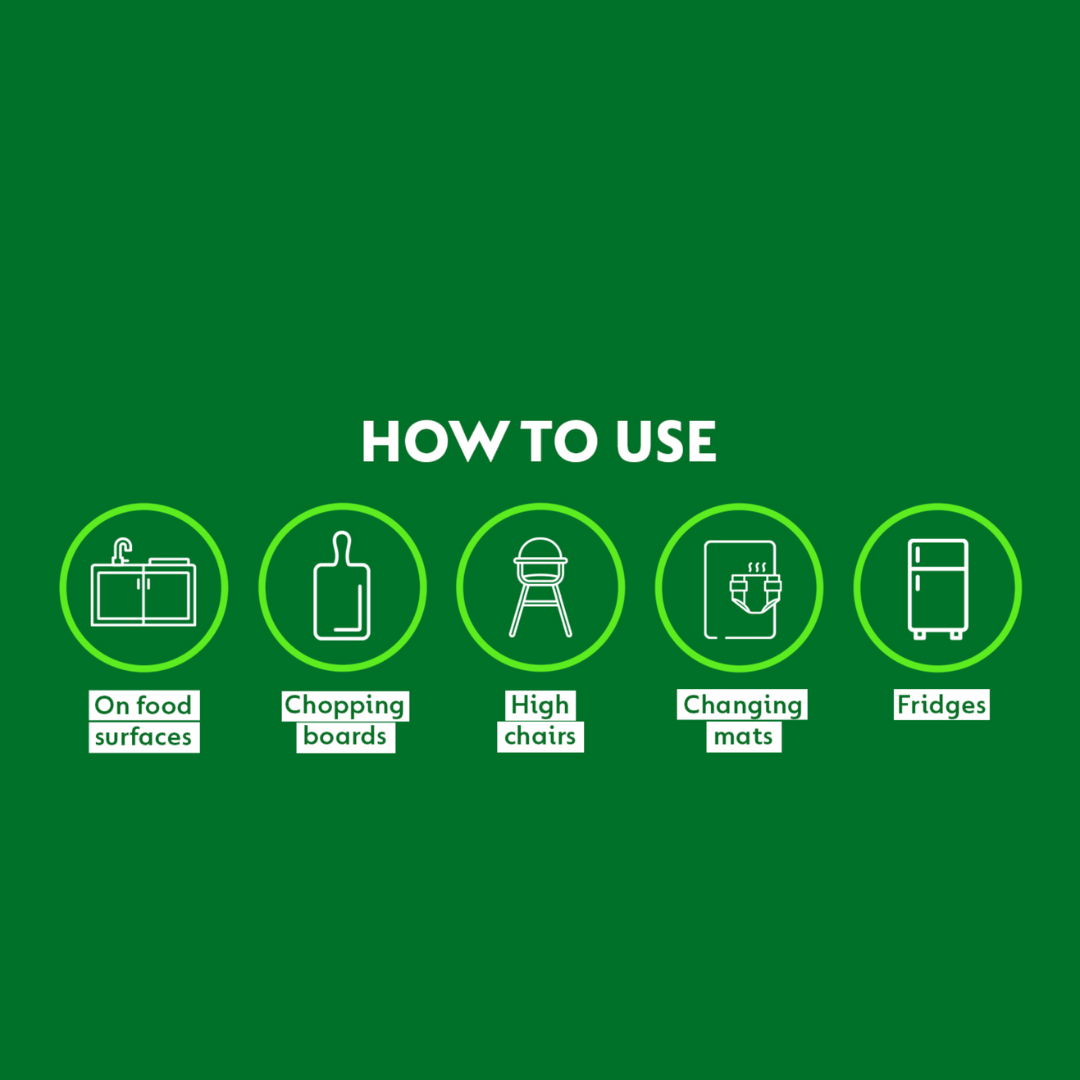 HOW TO USE

On food surfaces

Chopping boards

High chairs

Changing mats

Fridges