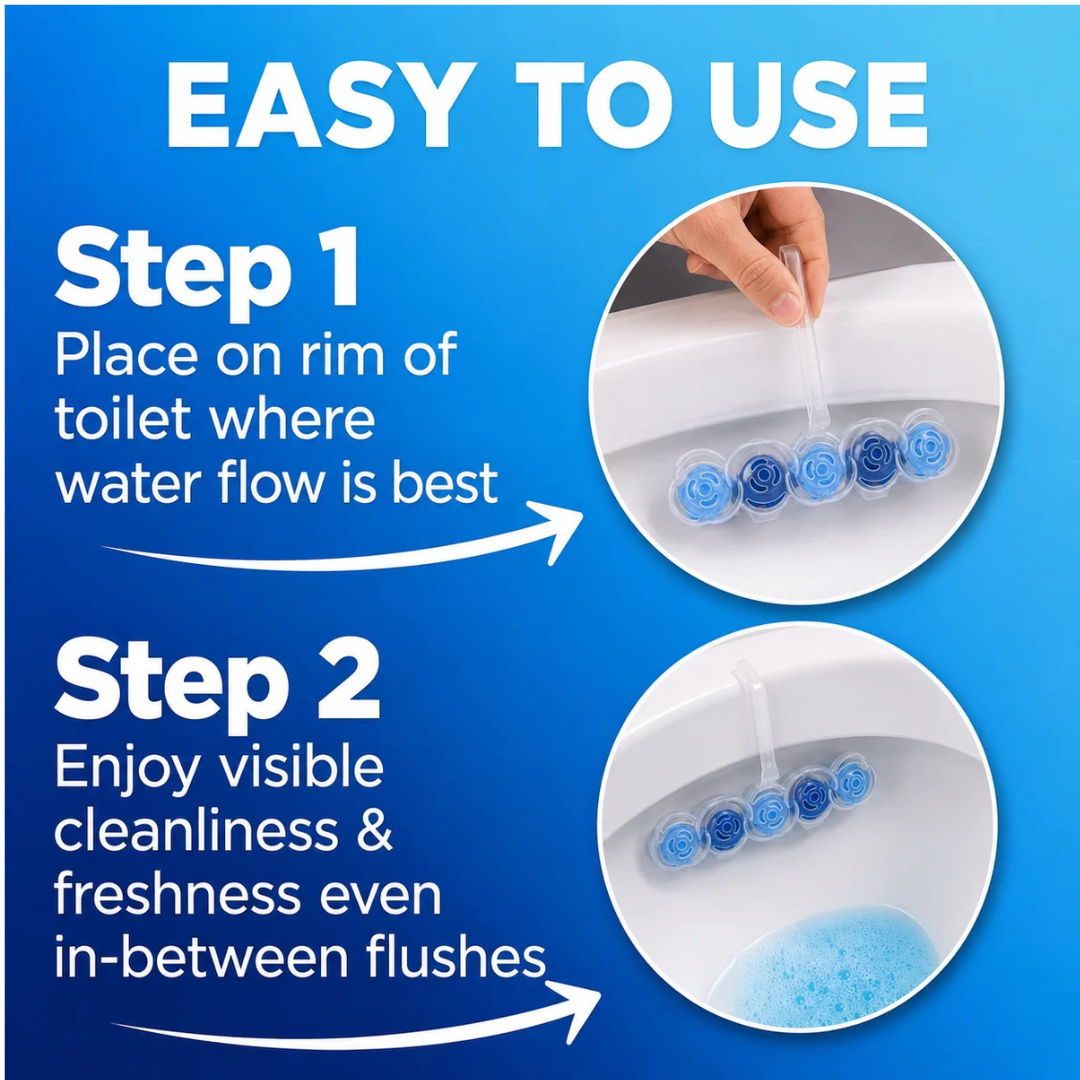 EASY TO USE

Step 1
Place on rim of toilet where water flow is best

Step 2
Enjoy visible cleanliness & freshness even in-between flushes