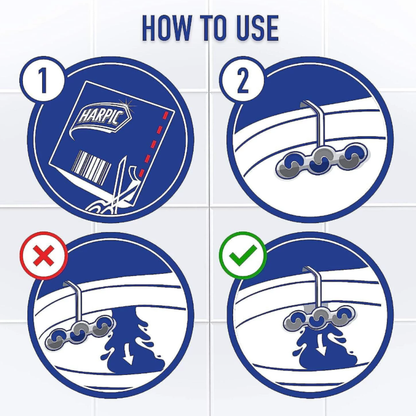 HOW TO USE

1

HARPIC

2