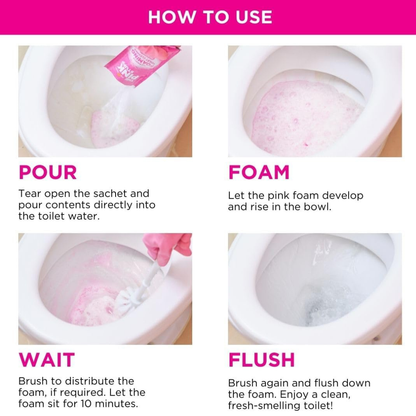 HOW TO USE

POUR

Tear open the sachet and pour contents directly into the toilet water.

FOAM

Let the pink foam develop and rise in the bowl.

WAIT

Brush to distribute the foam, if required. Let the foam sit for 10 minutes.

FLUSH

Brush again and flush down the foam. Enjoy a clean, fresh-smelling toilet!