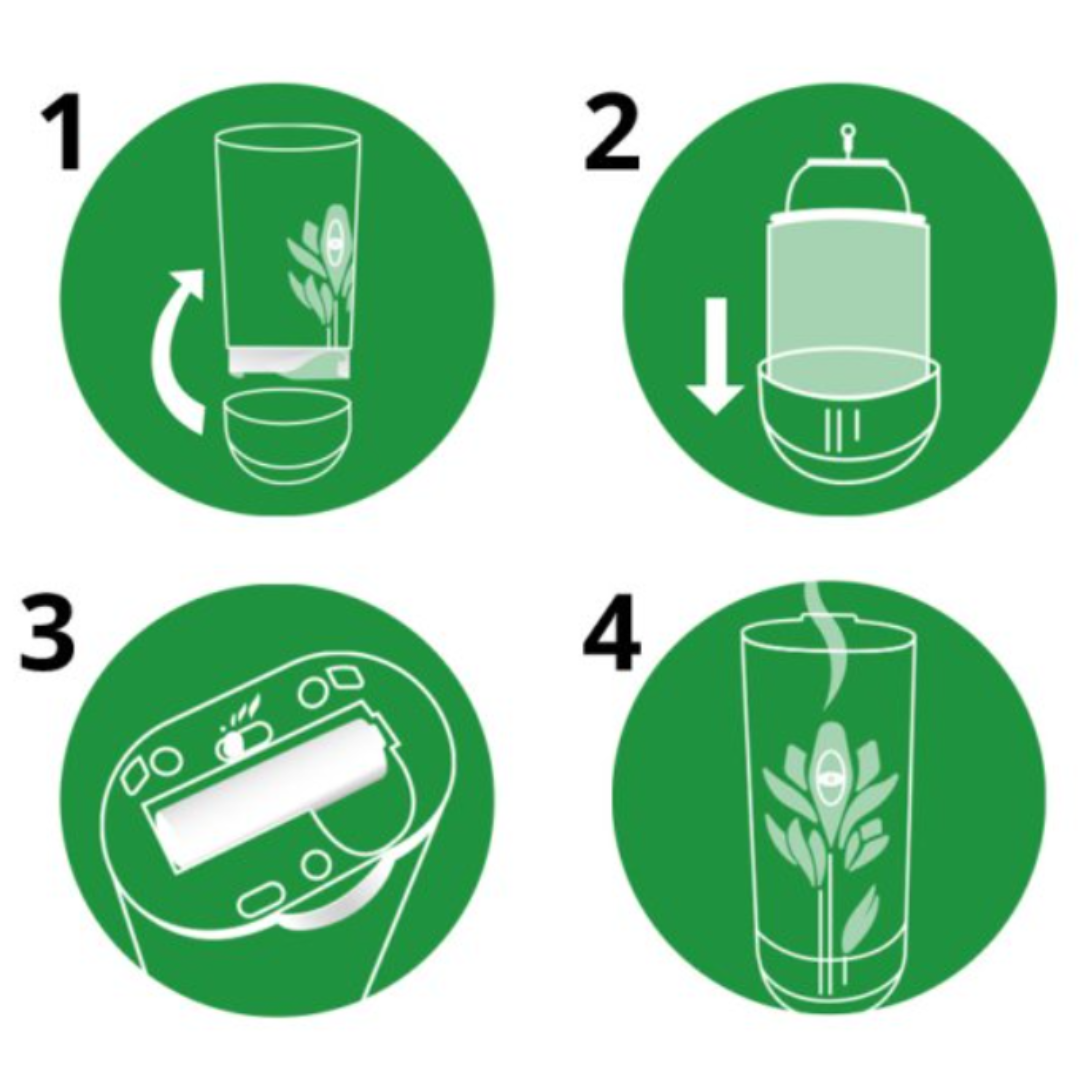 1

2

3

4